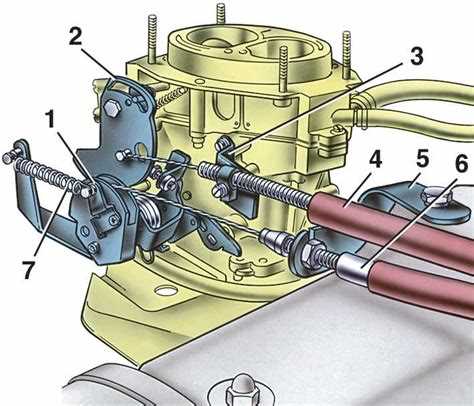 2
3
1
4
5
6
7